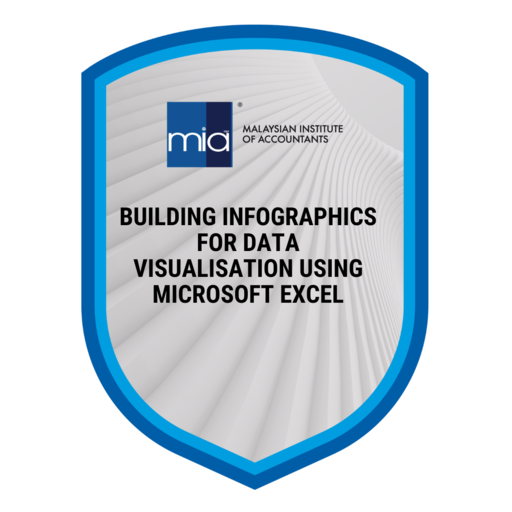 mia®
MALAYSIAN INSTITUTE OF ACCOUNTANTS

BUILDING INFOGRAPHICS FOR DATA VISUALISATION USING MICROSOFT EXCEL